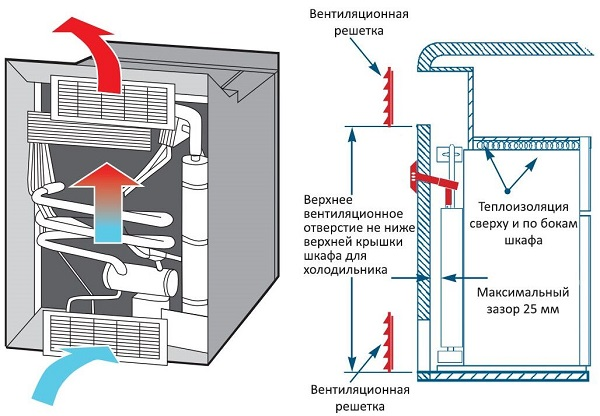 Вентиляционная решетка

Верхнее вентиляционное отверстие не ниже верхней крышки шкафа для холодильника

Теплоизоляция сверху и по бокам шкафа

Максимальный зазор 25 мм

Вентиляционная решетка